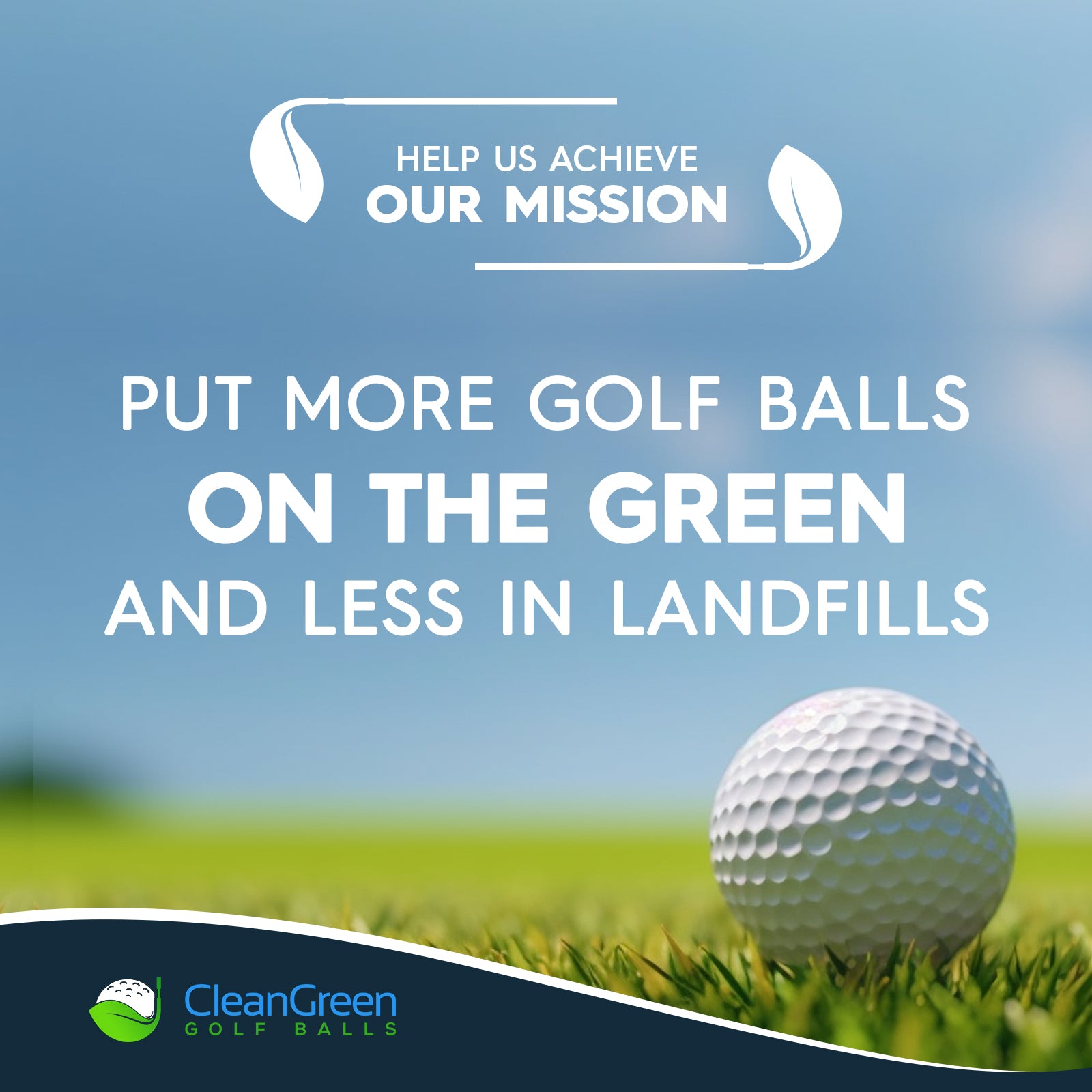 HELP US ACHIEVE
OUR MISSION

PUT MORE GOLF BALLS
ON THE GREEN
AND LESS IN LANDFILLS

CleanGreen
GOLF BALLS